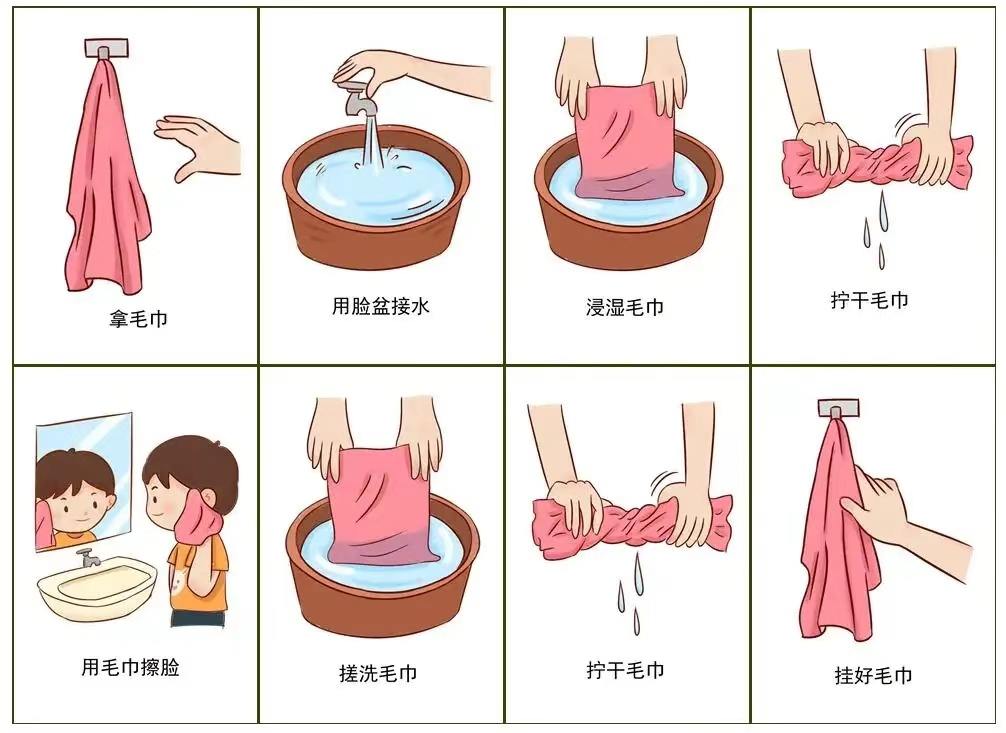 拿毛巾

用脸盆接水

浸湿毛巾

拧干毛巾

用毛巾擦脸

搓洗毛巾

拧干毛巾

挂好毛巾